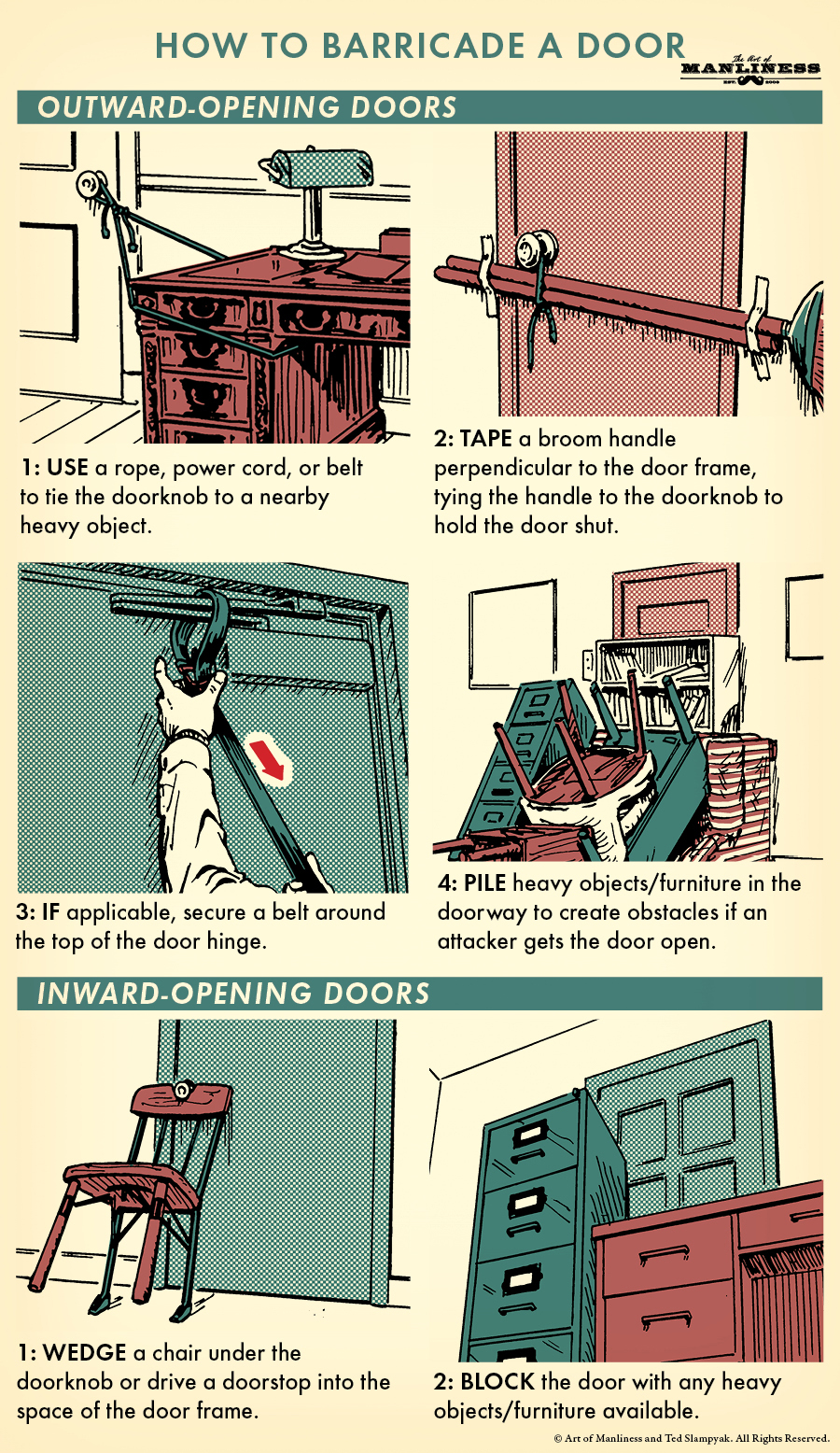 HOW TO BARRICADE A DOOR

The Art of MANLINESS EST. 2008

OUTWARD-OPENING DOORS

1: USE a rope, power cord, or belt to tie the doorknob to a nearby heavy object.

2: TAPE a broom handle perpendicular to the door frame, tying the handle to the doorknob to hold the door shut.

3: IF applicable, secure a belt around the top of the door hinge.

4: PILE heavy objects/furniture in the doorway to create obstacles if an attacker gets the door open.

INWARD-OPENING DOORS

1: WEDGE a chair under the doorknob or drive a doorstop into the space of the door frame.

2: BLOCK the door with any heavy objects/furniture available.

© Art of Manliness and Ted Slampyak. All Rights Reserved.