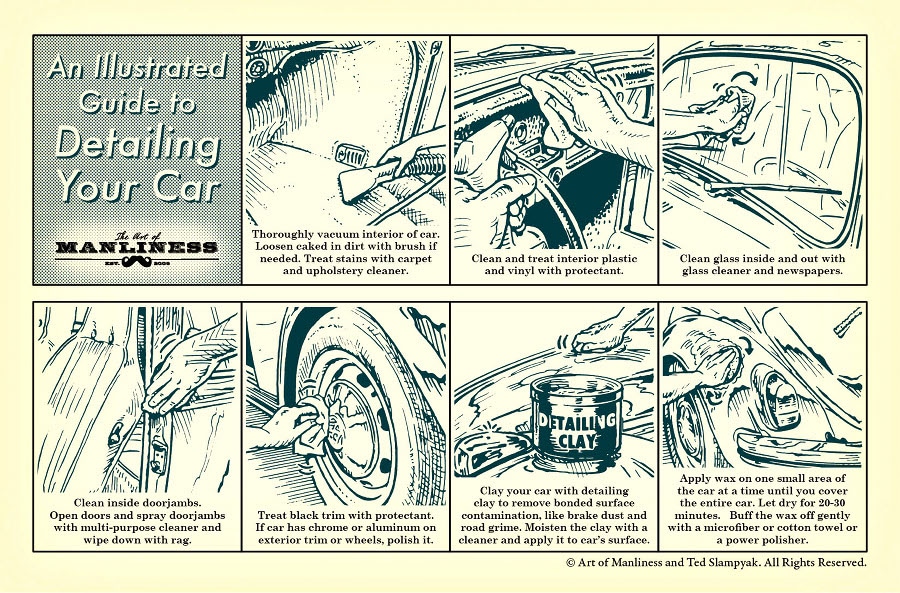 An Illustrated Guide to Detailing Your Car

The Art of MANLINESS EST. 2008

Thoroughly vacuum interior of car. Loosen caked in dirt with brush if needed. Treat stains with carpet and upholstery cleaner.

Clean and treat interior plastic and vinyl with protectant.

Clean glass inside and out with glass cleaner and newspapers.

Clean inside doorjambs. Open doors and spray doorjambs with multi-purpose cleaner and wipe down with rag.

Treat black trim with protectant. If car has chrome or aluminum on exterior trim or wheels, polish it.

DETAILING CLAY

Clay your car with detailing clay to remove bonded surface contamination, like brake dust and road grime. Moisten the clay with a cleaner and apply it to car's surface.

Apply wax on one small area of the car at a time until you cover the entire car. Let dry for 20-30 minutes. Buff the wax off gently with a microfiber or cotton towel or a power polisher.

© Art of Manliness and Ted Slampyak. All Rights Reserved.