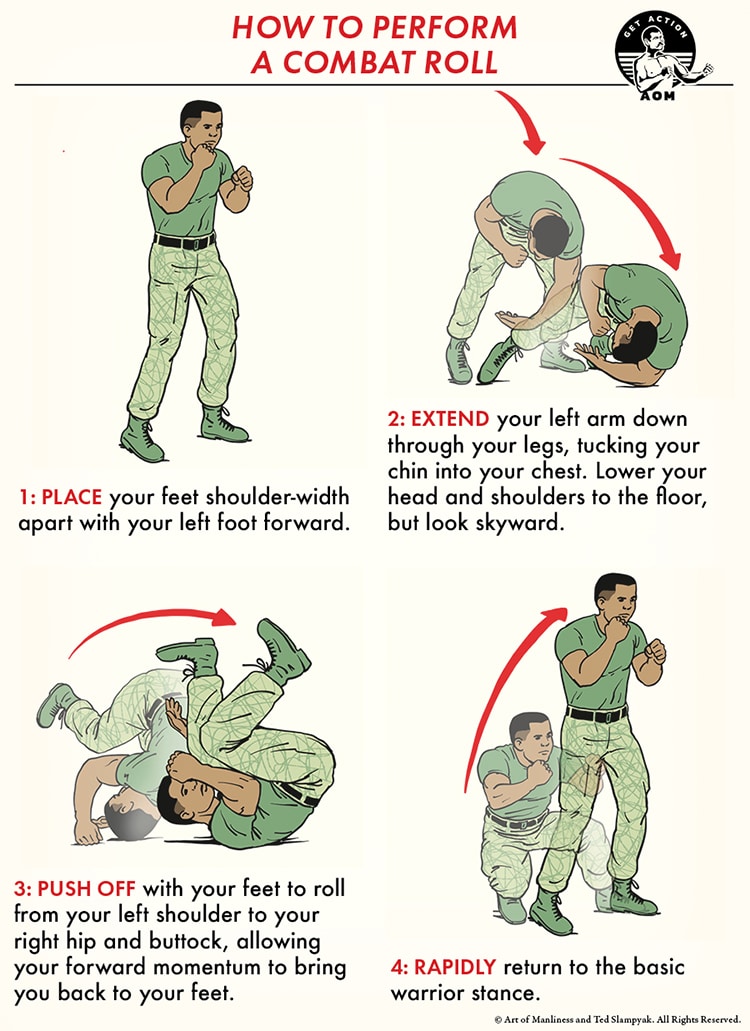 HOW TO PERFORM A COMBAT ROLL

GET ACTION
AOM

1: PLACE your feet shoulder-width apart with your left foot forward.

2: EXTEND your left arm down through your legs, tucking your chin into your chest. Lower your head and shoulders to the floor, but look skyward.

3: PUSH OFF with your feet to roll from your left shoulder to your right hip and buttock, allowing your forward momentum to bring you back to your feet.

4: RAPIDLY return to the basic warrior stance.

© Art of Manliness and Ted Slampyak. All Rights Reserved.