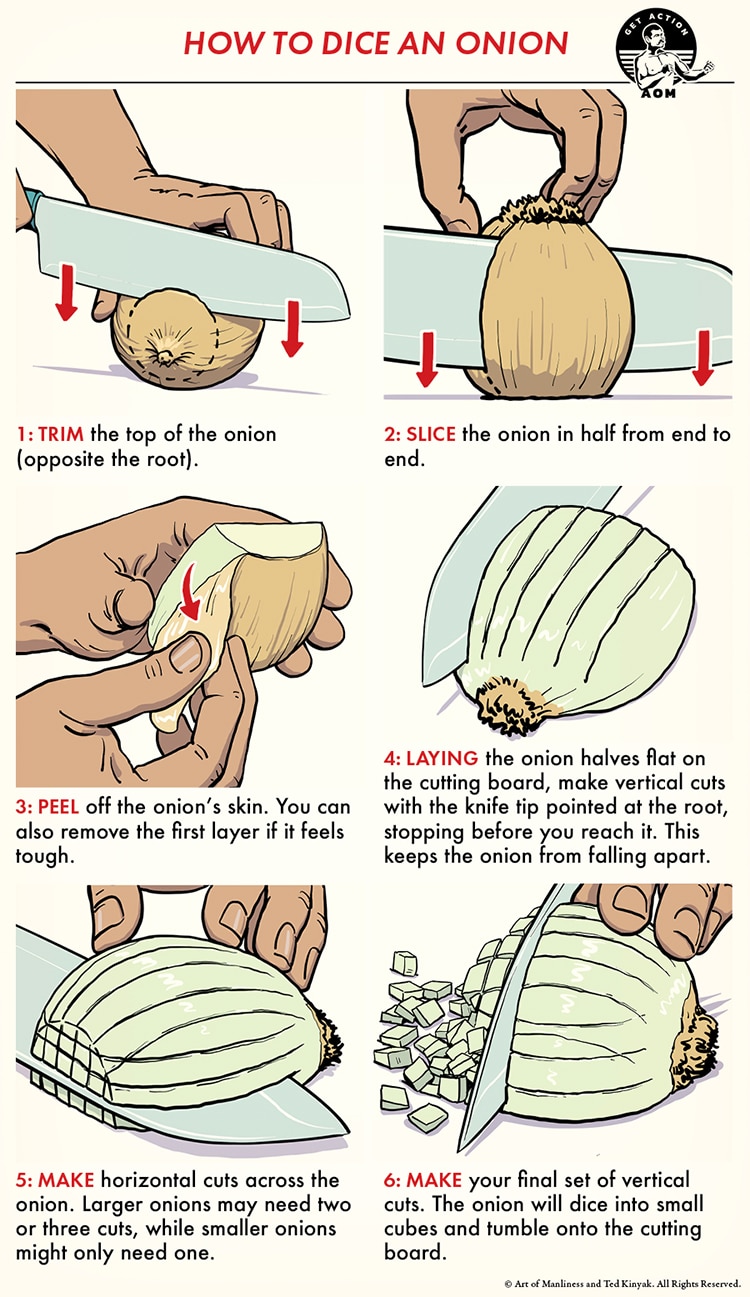 HOW TO DICE AN ONION

GET ACTION
AOM

1: TRIM the top of the onion (opposite the root).

2: SLICE the onion in half from end to end.

3: PEEL off the onion's skin. You can also remove the first layer if it feels tough.

4: LAYING the onion halves flat on the cutting board, make vertical cuts with the knife tip pointed at the root, stopping before you reach it. This keeps the onion from falling apart.

5: MAKE horizontal cuts across the onion. Larger onions may need two or three cuts, while smaller onions might only need one.

6: MAKE your final set of vertical cuts. The onion will dice into small cubes and tumble onto the cutting board.

© Art of Manliness and Ted Kinyak. All Rights Reserved.