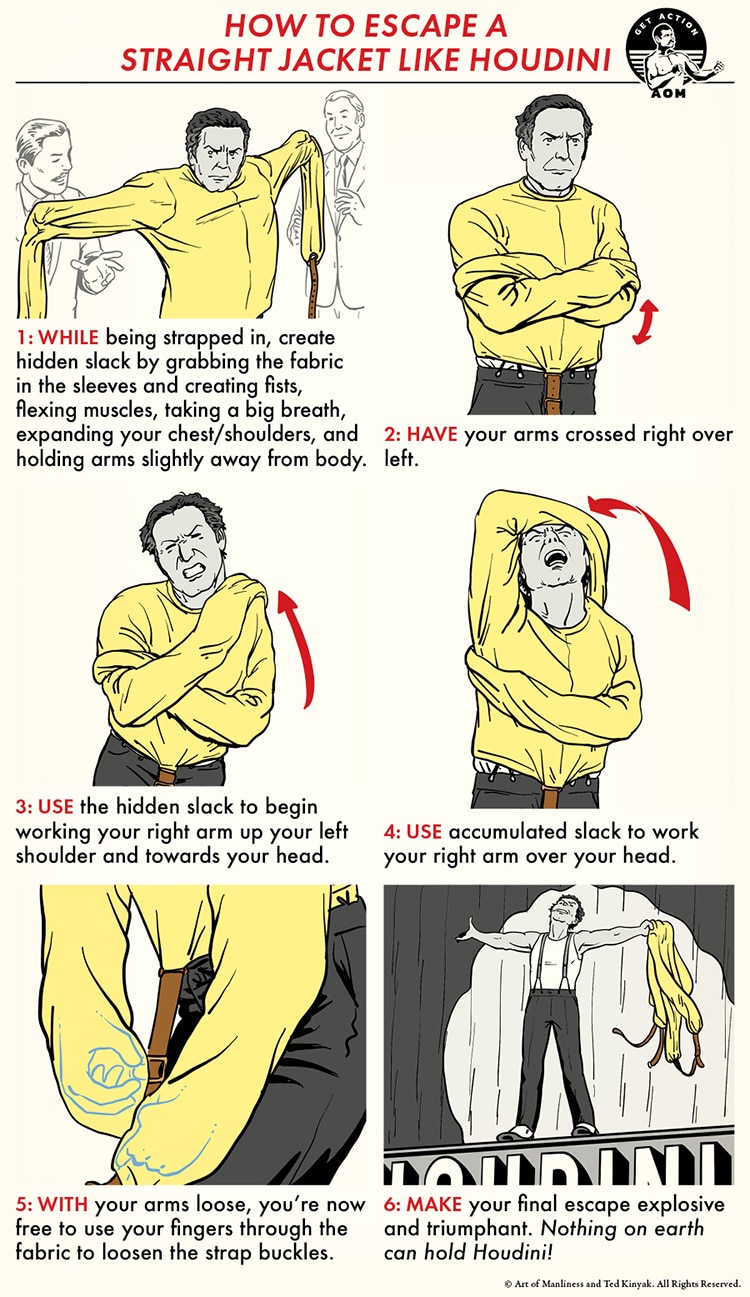 HOW TO ESCAPE A STRAIGHT JACKET LIKE HOUDINI

GET ACTION
AOM

1: WHILE being strapped in, create hidden slack by grabbing the fabric in the sleeves and creating fists, flexing muscles, taking a big breath, expanding your chest/shoulders, and holding arms slightly away from body.

2: HAVE your arms crossed right over left.

3: USE the hidden slack to begin working your right arm up your left shoulder and towards your head.

4: USE accumulated slack to work your right arm over your head.

5: WITH your arms loose, you're now free to use your fingers through the fabric to loosen the strap buckles.

6: MAKE your final escape explosive and triumphant. Nothing on earth can hold Houdini!

HOUDINI

© Art of Manliness and Ted Kinyak. All Rights Reserved.