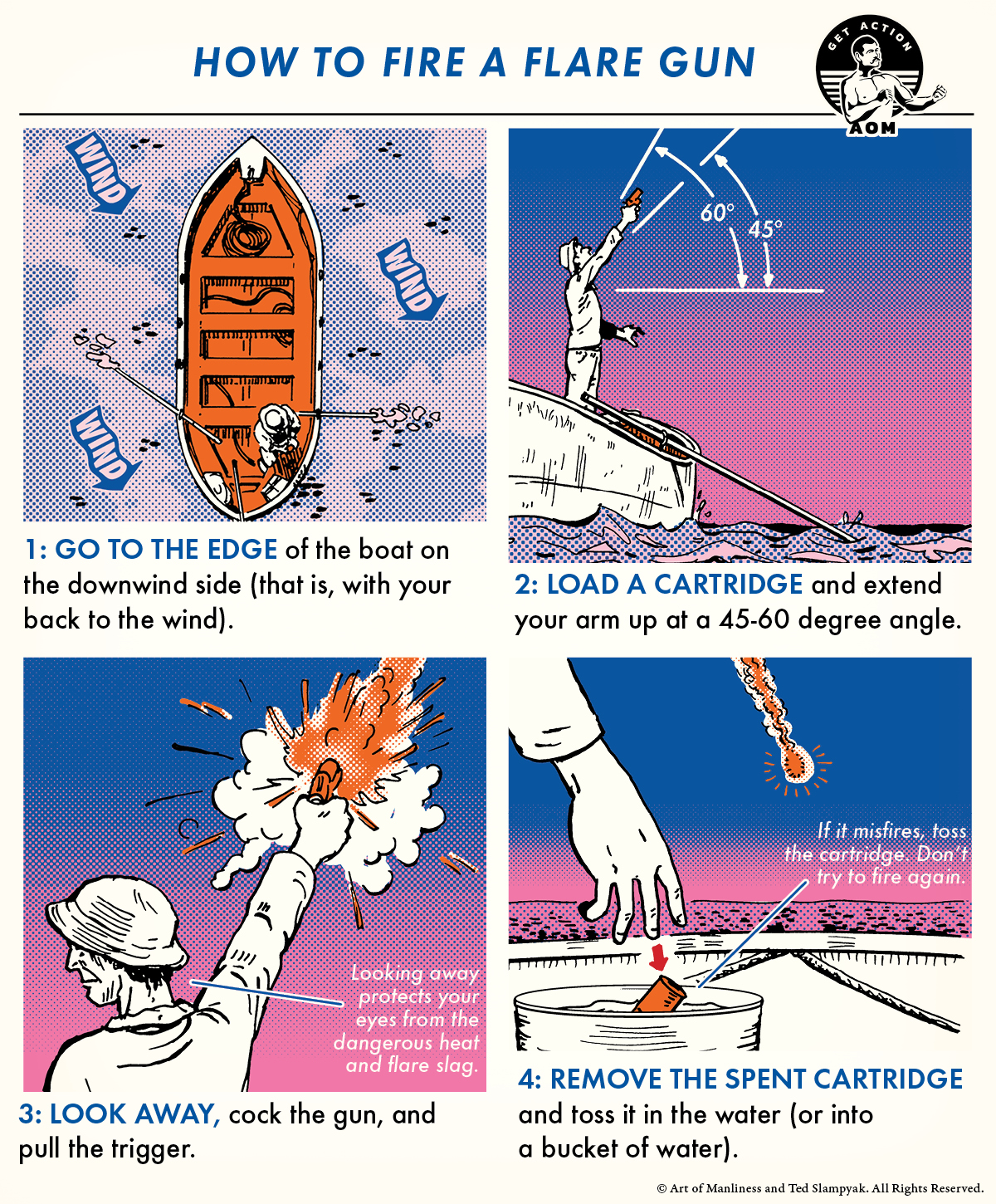 HOW TO FIRE A FLARE GUN

GET ACTION
AOM

WIND
WIND
WIND

1: GO TO THE EDGE of the boat on the downwind side (that is, with your back to the wind).

60°
45°

2: LOAD A CARTRIDGE and extend your arm up at a 45-60 degree angle.

Looking away protects your eyes from the dangerous heat and flare slag.

3: LOOK AWAY, cock the gun, and pull the trigger.

If it misfires, toss the cartridge. Don't try to fire again.

4: REMOVE THE SPENT CARTRIDGE and toss it in the water (or into a bucket of water).

© Art of Manliness and Ted Slampyak. All Rights Reserved.