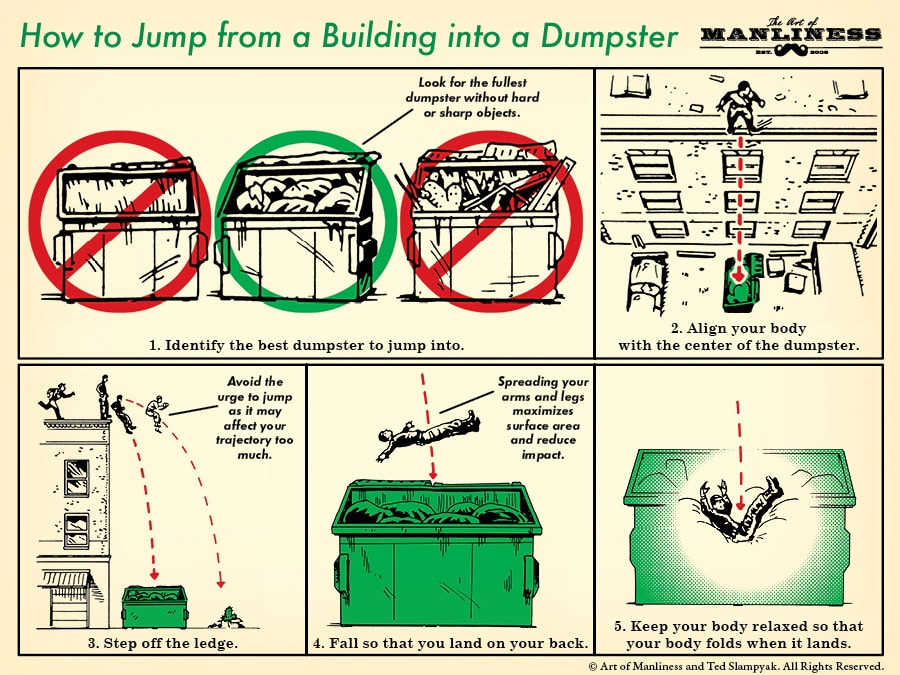 How to Jump from a Building into a Dumpster

The Art of MANLINESS EST. 2008

Look for the fullest dumpster without hard or sharp objects.

1. Identify the best dumpster to jump into.

2. Align your body with the center of the dumpster.

Avoid the urge to jump as it may affect your trajectory too much.

3. Step off the ledge.

Spreading your arms and legs maximizes surface area and reduce impact.

4. Fall so that you land on your back.

5. Keep your body relaxed so that your body folds when it lands.

© Art of Manliness and Ted Slampyak. All Rights Reserved.