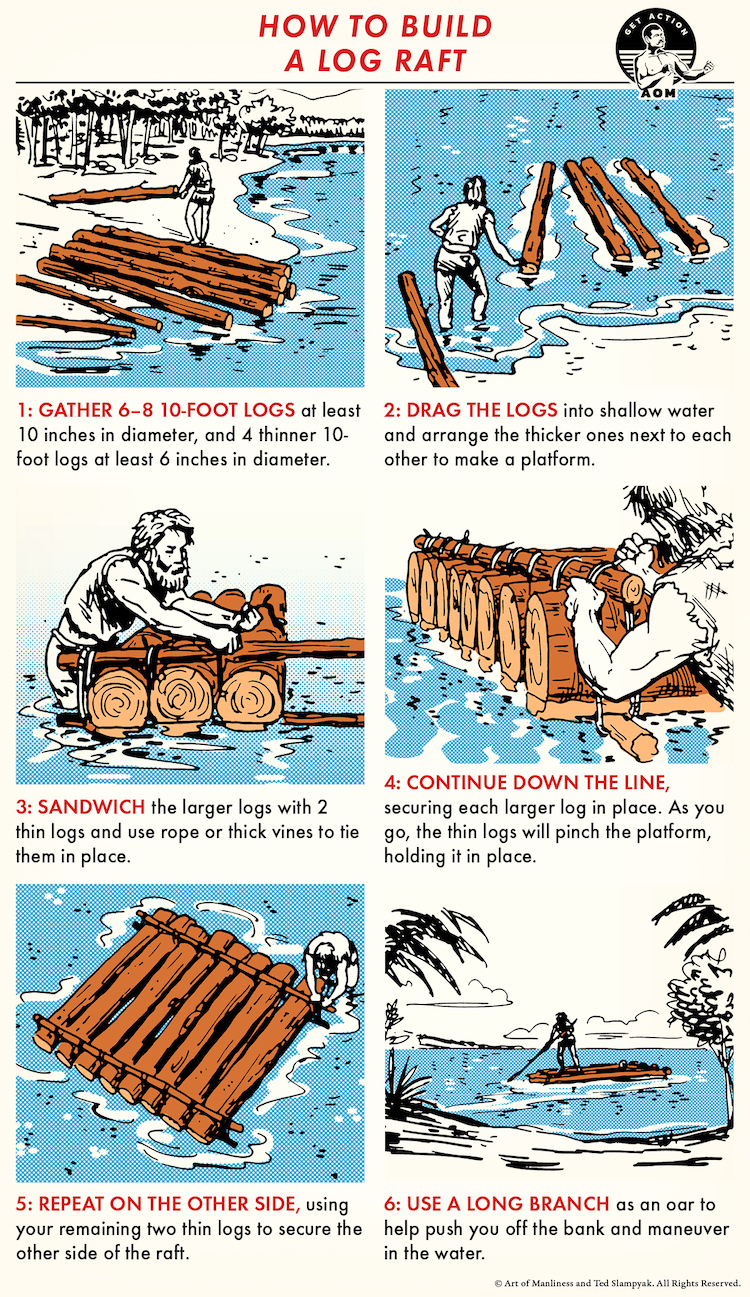 HOW TO BUILD A LOG RAFT

GET ACTION
AOM

1: GATHER 6–8 10-FOOT LOGS at least 10 inches in diameter, and 4 thinner 10-foot logs at least 6 inches in diameter.

2: DRAG THE LOGS into shallow water and arrange the thicker ones next to each other to make a platform.

3: SANDWICH the larger logs with 2 thin logs and use rope or thick vines to tie them in place.

4: CONTINUE DOWN THE LINE, securing each larger log in place. As you go, the thin logs will pinch the platform, holding it in place.

5: REPEAT ON THE OTHER SIDE, using your remaining two thin logs to secure the other side of the raft.

6: USE A LONG BRANCH as an oar to help push you off the bank and maneuver in the water.

© Art of Manliness and Ted Slampyak. All Rights Reserved.