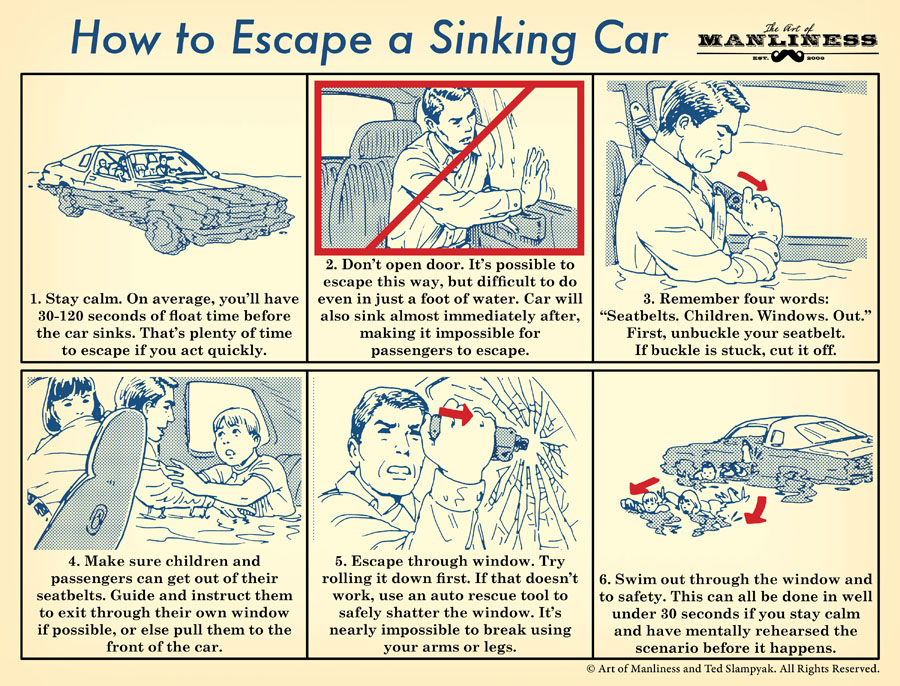 How to Escape a Sinking Car

The Art of MANLINESS EST. 2008

1. Stay calm. On average, you'll have 30-120 seconds of float time before the car sinks. That's plenty of time to escape if you act quickly.

2. Don't open door. It's possible to escape this way, but difficult to do even in just a foot of water. Car will also sink almost immediately after, making it impossible for passengers to escape.

3. Remember four words: "Seatbelts. Children. Windows. Out." First, unbuckle your seatbelt. If buckle is stuck, cut it off.

4. Make sure children and passengers can get out of their seatbelts. Guide and instruct them to exit through their own window if possible, or else pull them to the front of the car.

5. Escape through window. Try rolling it down first. If that doesn't work, use an auto rescue tool to safely shatter the window. It's nearly impossible to break using your arms or legs.

6. Swim out through the window and to safety. This can all be done in well under 30 seconds if you stay calm and have mentally rehearsed the scenario before it happens.

© Art of Manliness and Ted Slampyak. All Rights Reserved.