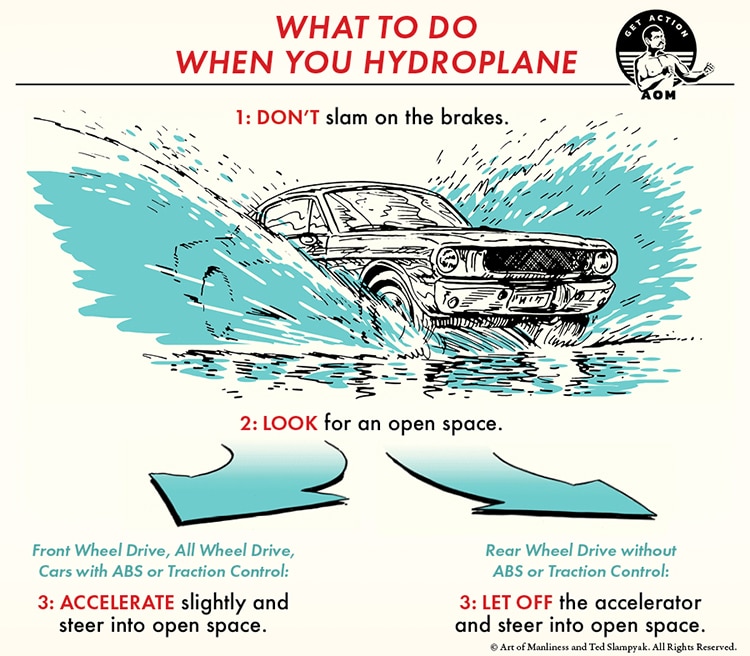 WHAT TO DO WHEN YOU HYDROPLANE

GET ACTION
AOM

1: DON'T slam on the brakes.

2: LOOK for an open space.

Front Wheel Drive, All Wheel Drive, Cars with ABS or Traction Control:

3: ACCELERATE slightly and steer into open space.

Rear Wheel Drive without ABS or Traction Control:

3: LET OFF the accelerator and steer into open space.

© Art of Manliness and Ted Slampyak. All Rights Reserved.