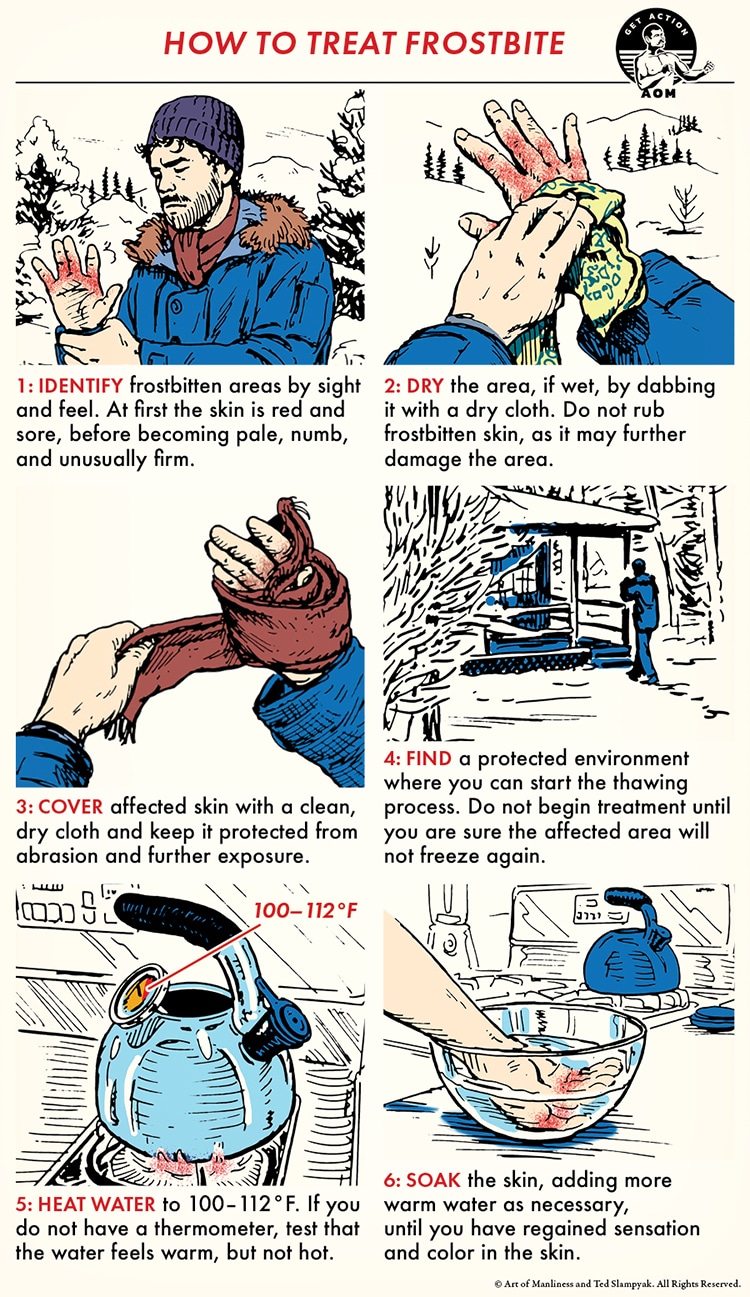 HOW TO TREAT FROSTBITE

GET ACTION
AOM

1: IDENTIFY frostbitten areas by sight and feel. At first the skin is red and sore, before becoming pale, numb, and unusually firm.

2: DRY the area, if wet, by dabbing it with a dry cloth. Do not rub frostbitten skin, as it may further damage the area.

3: COVER affected skin with a clean, dry cloth and keep it protected from abrasion and further exposure.

4: FIND a protected environment where you can start the thawing process. Do not begin treatment until you are sure the affected area will not freeze again.

100–112°F

5: HEAT WATER to 100–112°F. If you do not have a thermometer, test that the water feels warm, but not hot.

6: SOAK the skin, adding more warm water as necessary, until you have regained sensation and color in the skin.

© Art of Manliness and Ted Slampyak. All Rights Reserved.