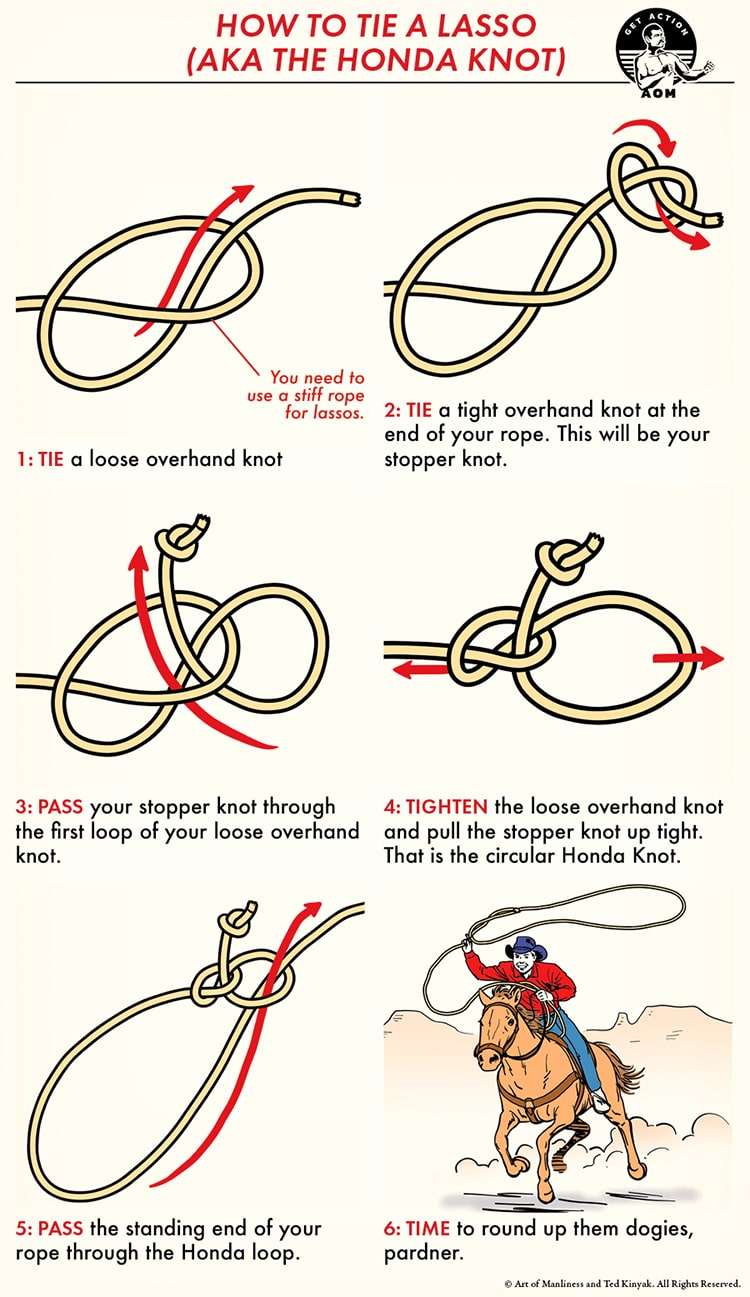 HOW TO TIE A LASSO (AKA THE HONDA KNOT)

GET ACTION
AOM

You need to use a stiff rope for lassos.

1: TIE a loose overhand knot

2: TIE a tight overhand knot at the end of your rope. This will be your stopper knot.

3: PASS your stopper knot through the first loop of your loose overhand knot.

4: TIGHTEN the loose overhand knot and pull the stopper knot up tight. That is the circular Honda Knot.

5: PASS the standing end of your rope through the Honda loop.

6: TIME to round up them dogies, pardner.

© Art of Manliness and Ted Kinyak. All Rights Reserved.