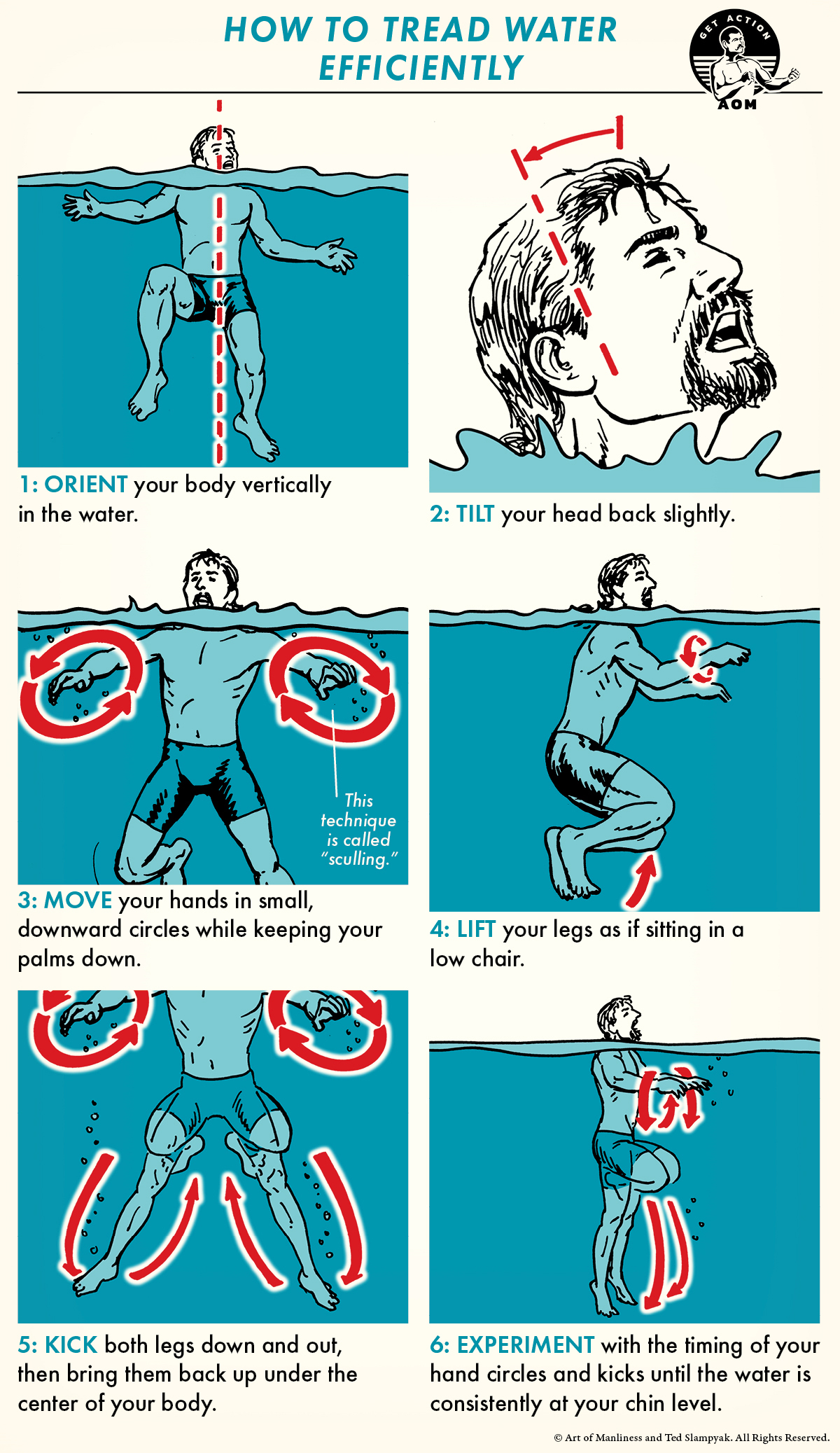 HOW TO TREAD WATER EFFICIENTLY

GET ACTION
AOM

1: ORIENT your body vertically in the water.

2: TILT your head back slightly.

This technique is called "sculling."

3: MOVE your hands in small, downward circles while keeping your palms down.

4: LIFT your legs as if sitting in a low chair.

5: KICK both legs down and out, then bring them back up under the center of your body.

6: EXPERIMENT with the timing of your hand circles and kicks until the water is consistently at your chin level.

© Art of Manliness and Ted Slampyak. All Rights Reserved.