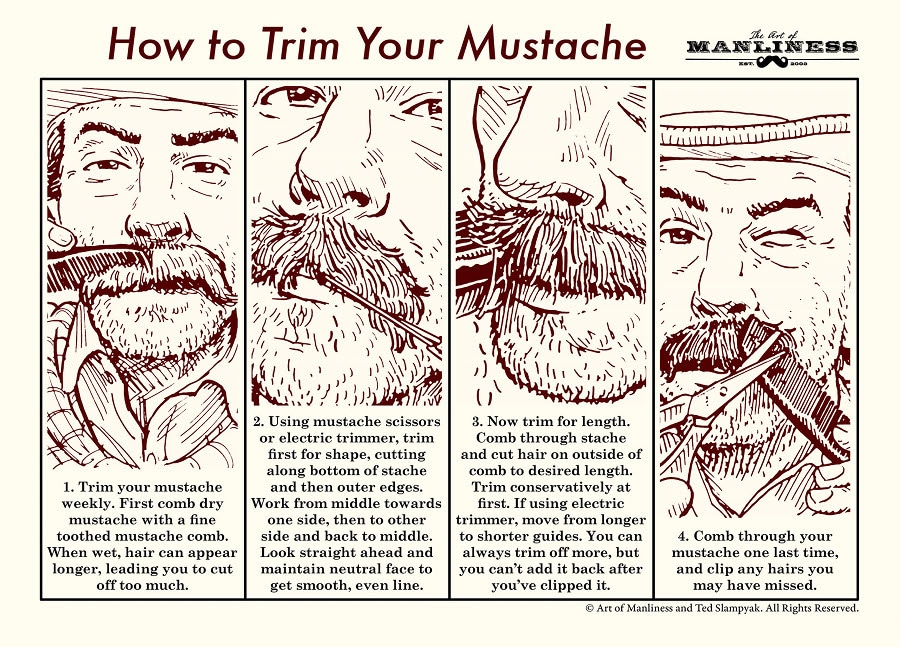 How to Trim Your Mustache

The Art of MANLINESS EST. 2008

1. Trim your mustache weekly. First comb dry mustache with a fine toothed mustache comb. When wet, hair can appear longer, leading you to cut off too much.

2. Using mustache scissors or electric trimmer, trim first for shape, cutting along bottom of stache and then outer edges. Work from middle towards one side, then to other side and back to middle. Look straight ahead and maintain neutral face to get smooth, even line.

3. Now trim for length. Comb through stache and cut hair on outside of comb to desired length. Trim conservatively at first. If using electric trimmer, move from longer to shorter guides. You can always trim off more, but you can't add it back after you've clipped it.

4. Comb through your mustache one last time, and clip any hairs you may have missed.

© Art of Manliness and Ted Slampyak. All Rights Reserved.